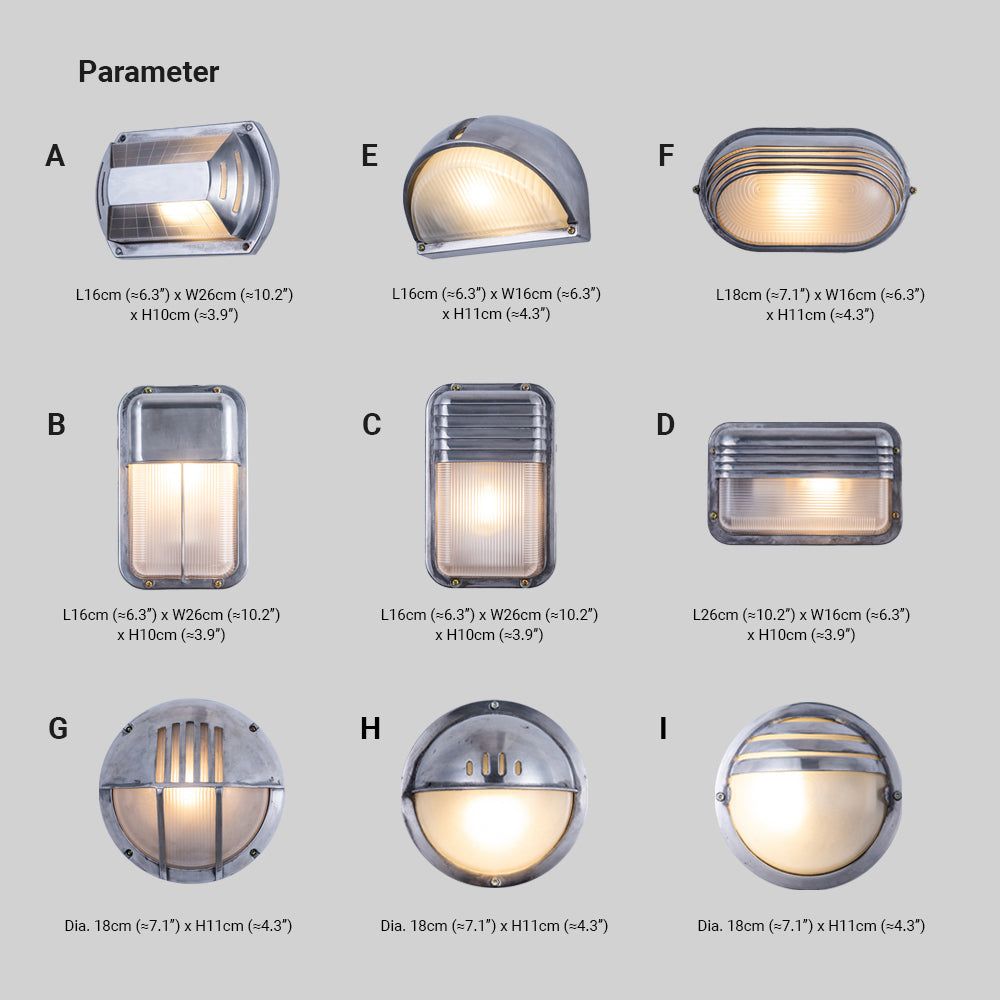 Parameter

A

L16cm (≈6.3″) x W26cm (≈10.2″) x H10cm (≈3.9″)

E

L16cm (≈6.3″) x W16cm (≈6.3″) x H11cm (≈4.3″)

F

L18cm (≈7.1″) x W16cm (≈6.3″) x H11cm (≈4.3″)

B

L16cm (≈6.3″) x W26cm (≈10.2″) x H10cm (≈3.9″)

C

L16cm (≈6.3″) x W26cm (≈10.2″) x H10cm (≈3.9″)

D

L26cm (≈10.2″) x W16cm (≈6.3″) x H10cm (≈3.9″)

G

Dia. 18cm (≈7.1″) x H11cm (≈4.3″)

H

Dia. 18cm (≈7.1″) x H11cm (≈4.3″)

I

Dia. 18cm (≈7.1″) x H11cm (≈4.3″)